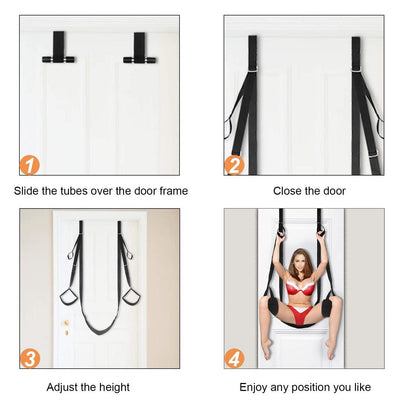 1

Slide the tubes over the door frame

2

Close the door

3

Adjust the height

4

Enjoy any position you like