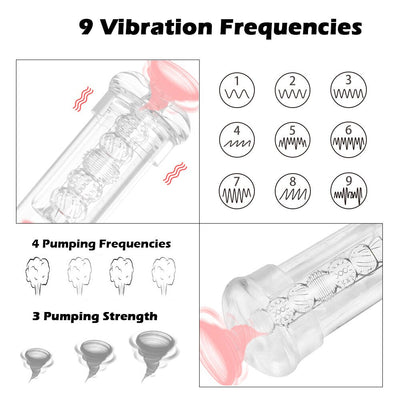 9 Vibration Frequencies

1
2
3
4
5
6
7
8
9

4 Pumping Frequencies

3 Pumping Strength